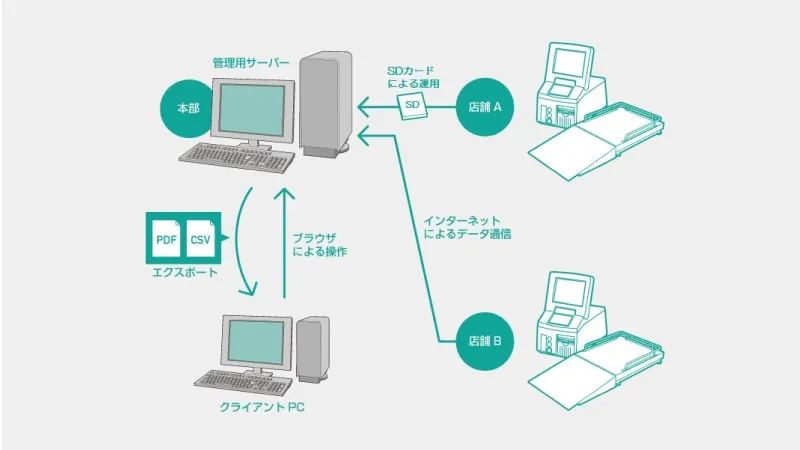 管理用サーバー

本部

SDカードによる運用

SD

店舗 A

PDF

CSV

エクスポート

ブラウザによる操作

インターネットによるデータ通信

店舗 B

クライアント PC