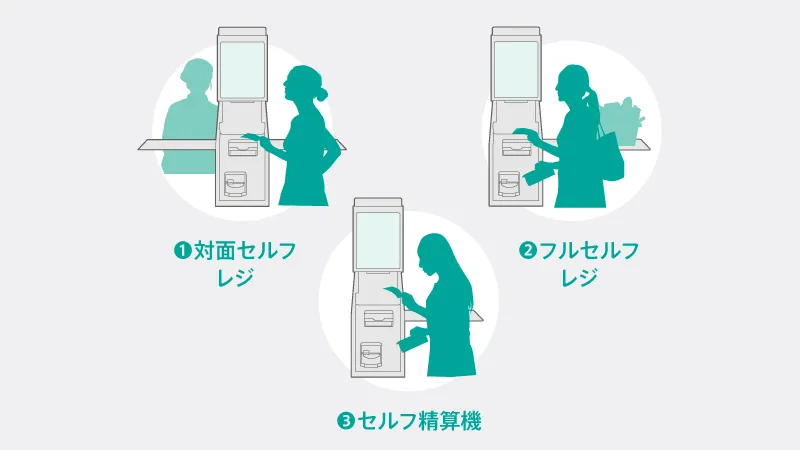 ❶対面セルフレジ

❷フルセルフレジ

❸セルフ精算機